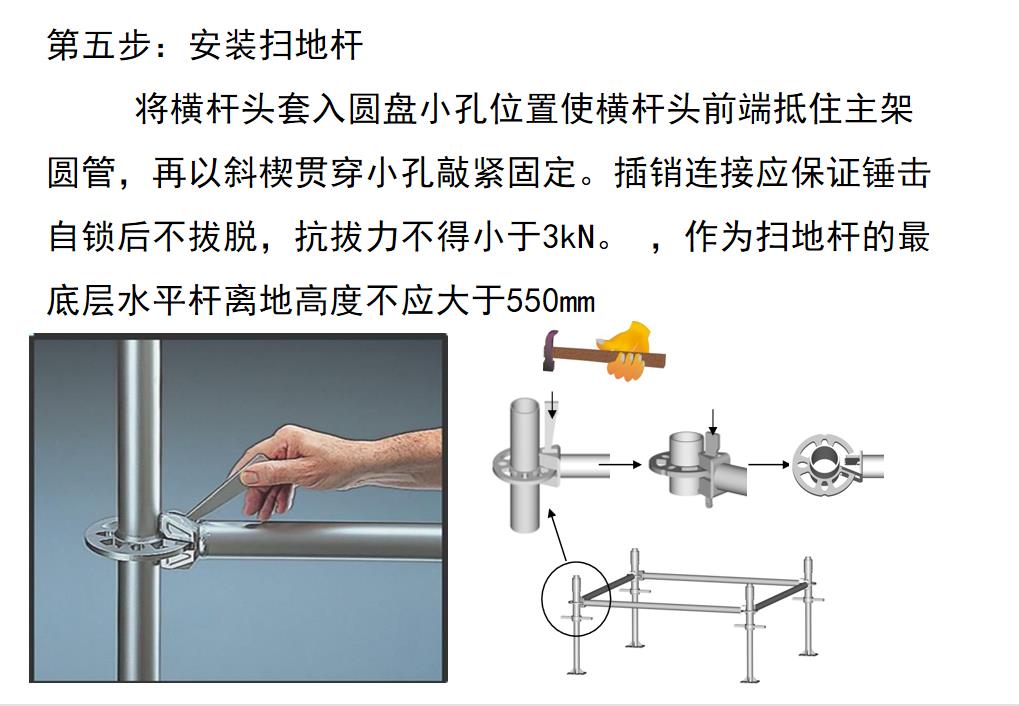 第五步：安装扫地杆

将横杆头套入圆盘小孔位置使横杆头前端抵住主架圆管，再以斜楔贯穿小孔敲紧固定。插销连接应保证锤击自锁后不拔脱，抗拔力不得小于3kN。 ，作为扫地杆的最底层水平杆离地高度不应大于550mm