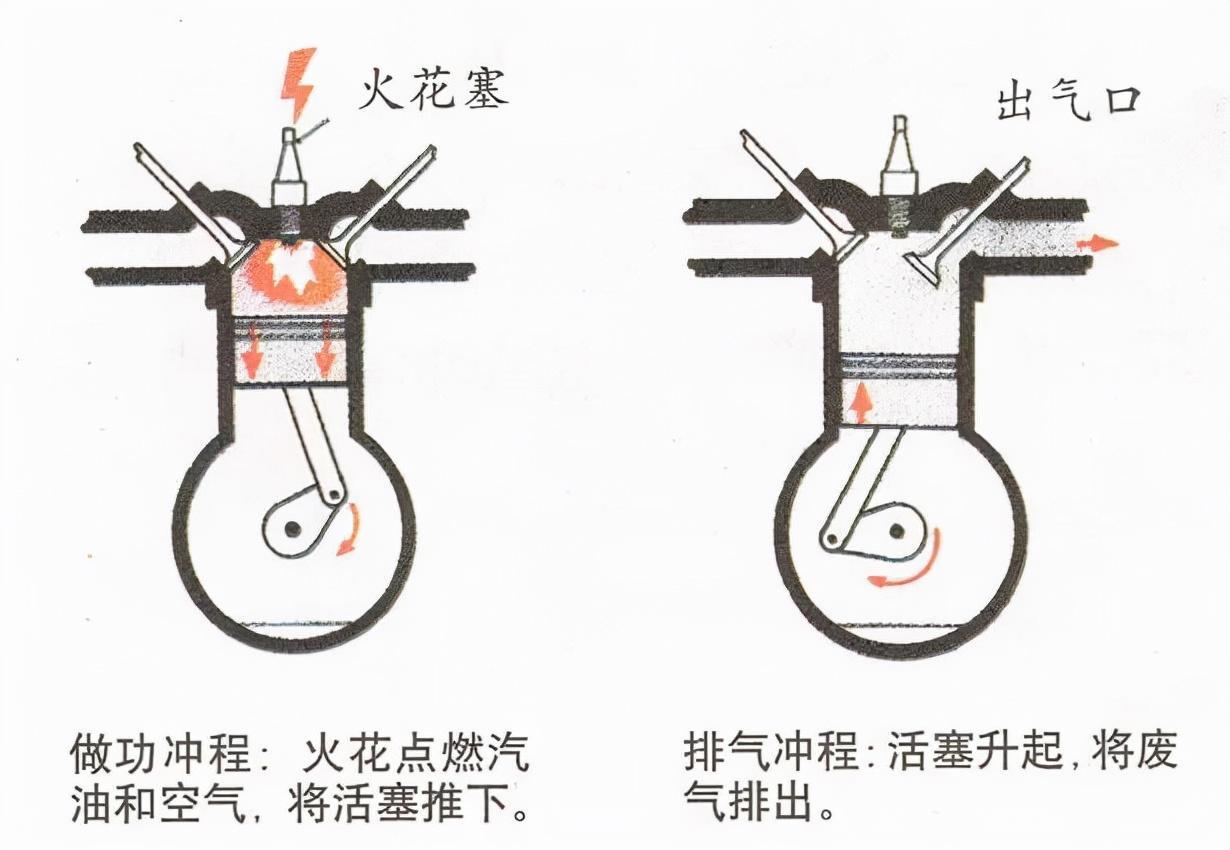 火花塞

出气口

做功冲程：火花点燃汽油和空气，将活塞推下。

排气冲程：活塞升起，将废气排出。